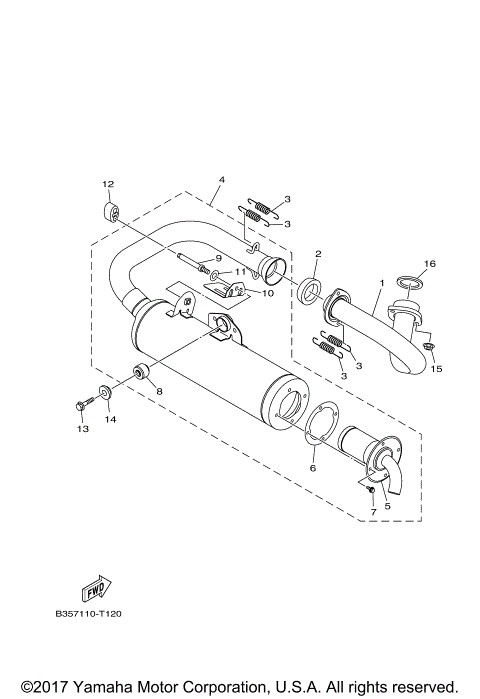 12
4
3
3
9
11
10
2
16
1
3
3
15
8
14
13
6
7
5
FWD
B357110-T120
©2017 Yamaha Motor Corporation, U.S.A. All rights reserved.