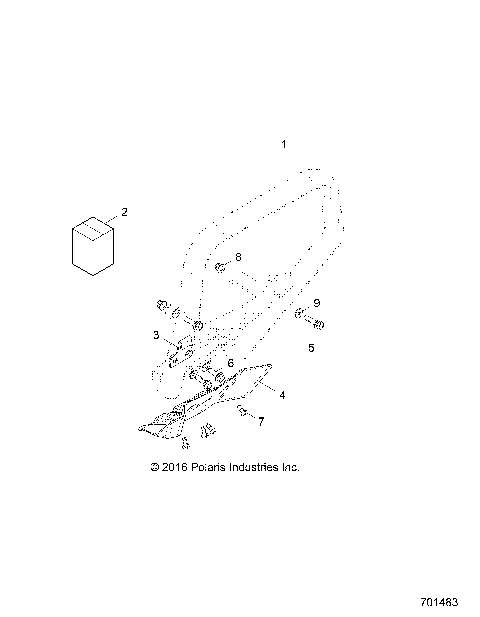 1

2

8

9

3

5

6

4

7

© 2016 Polaris Industries Inc.

701483