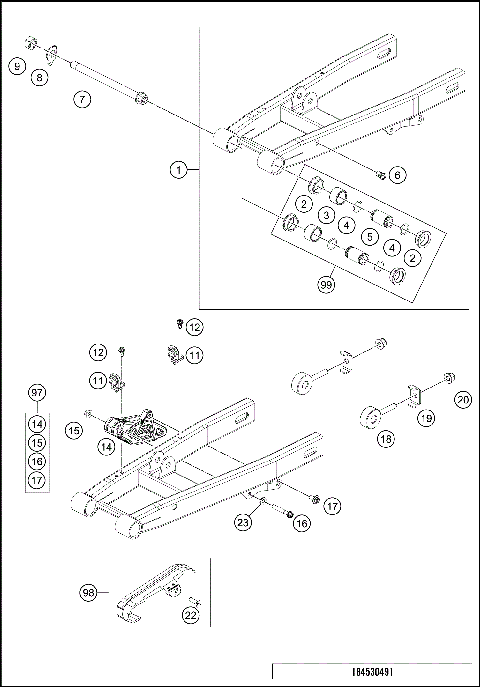 9
8
7
1
6
2
3
4
5
4
2
99
12
12
11
11
97
14
15
16
17
15
14
20
19
18
17
23
16
98
22
184530491