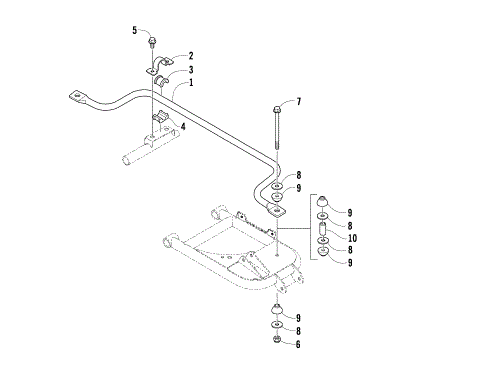 5
2
3
1
7
4
8
9
9
8
10
8
9
9
8
6