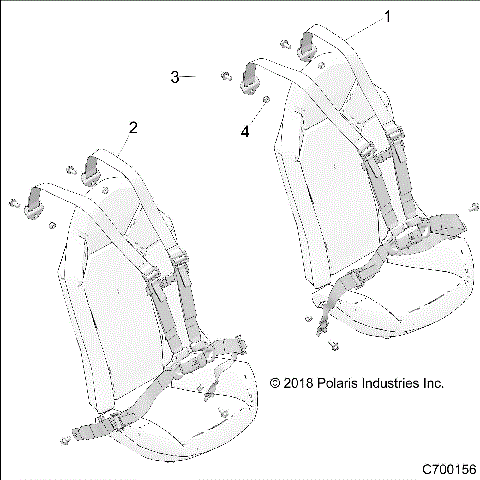 1
3
4
2
© 2018 Polaris Industries Inc.
C700156