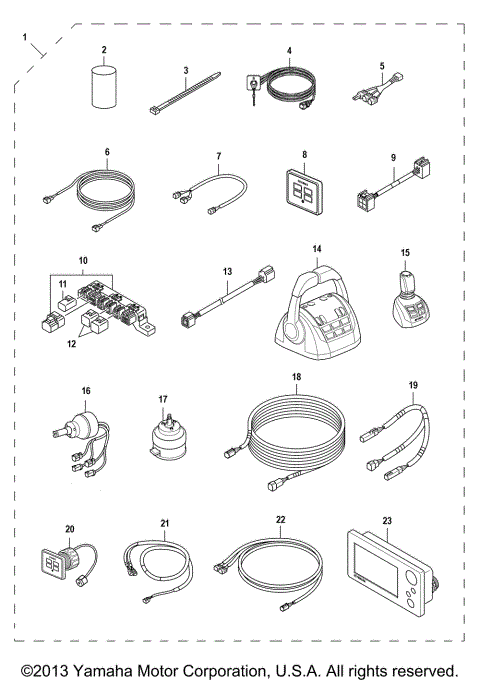 1
2
3
4
5
6
7
8
9
10
11
12
13
14
15
16
17
18
19
20
21
22
23

©2013 Yamaha Motor Corporation, U.S.A. All rights reserved.