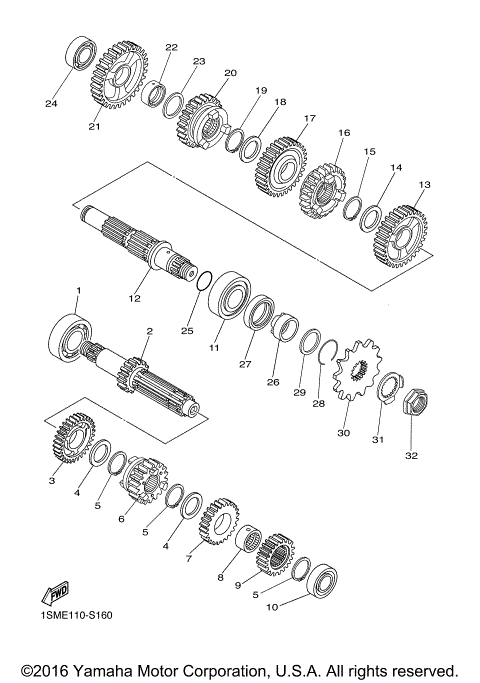 22
23
20
19
18
17
16
15
14
13
24
21
12
25
11
27
26
29
28
30
31
32
1
2
3
4
5
6
5
4
7
8
9
5
10
FWD
1SME110-S160

©2016 Yamaha Motor Corporation, U.S.A. All rights reserved.