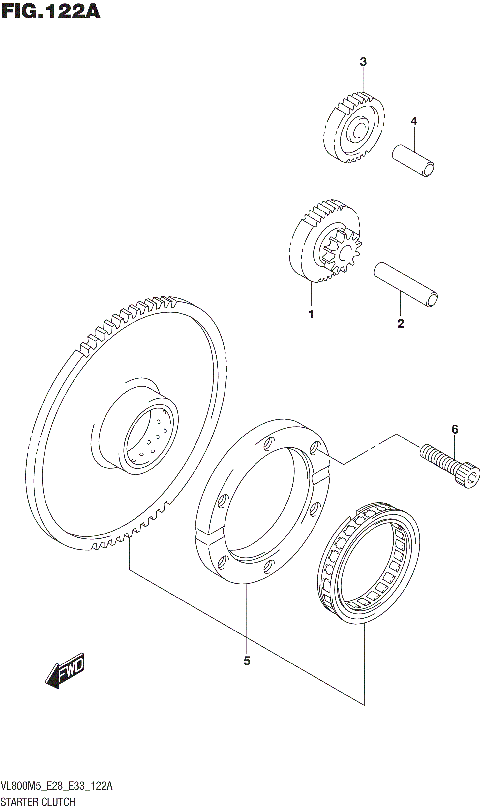 FIG.122A

3

4

1

2

6

5

FWD

VL800M5_E28_E33_122A
STARTER CLUTCH