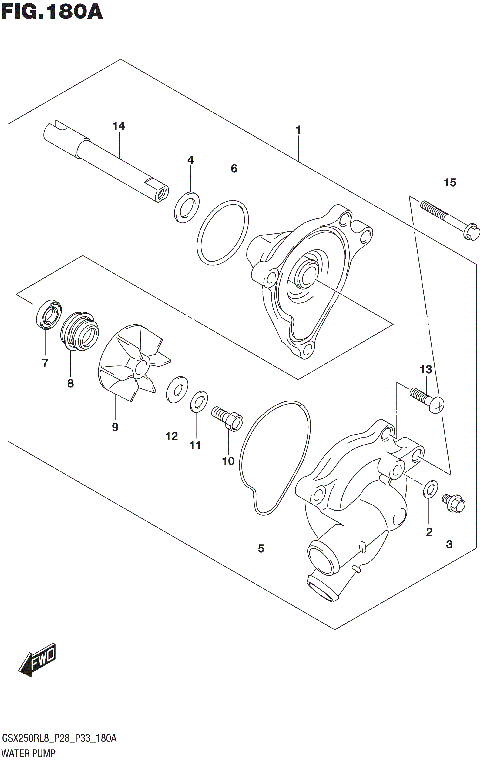 FIG.180A

14
1
4
6
15
7
8
9
12
11
10
13
5
2
3

FWD

GSX250RL8_P28_P33_180A
WATER PUMP