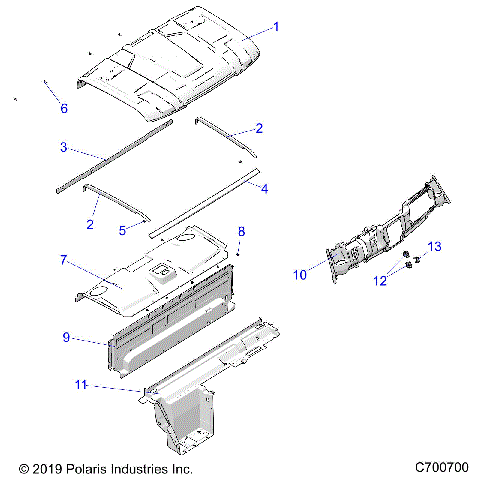 1
6
2
3
4
2
5
8
7
13
10
12
9
11
© 2019 Polaris Industries Inc.
C700700