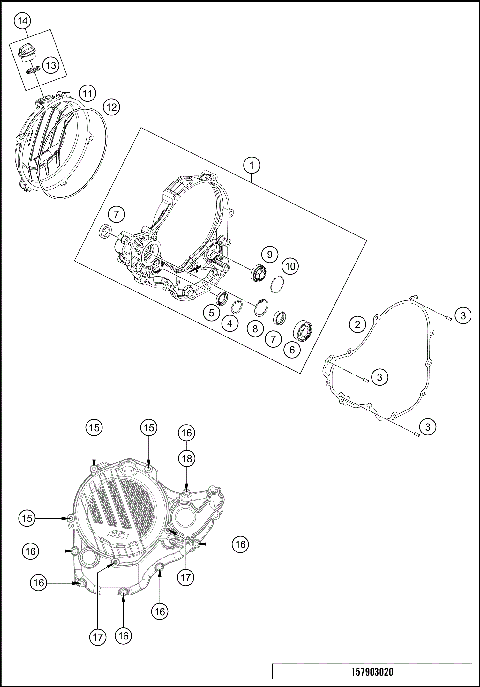 14
13
11
12
1
7
9
10
5
4
8
7
6
2
3
3
3
15
15
16
18
15
16
16
17
16
16
17
16
157903020