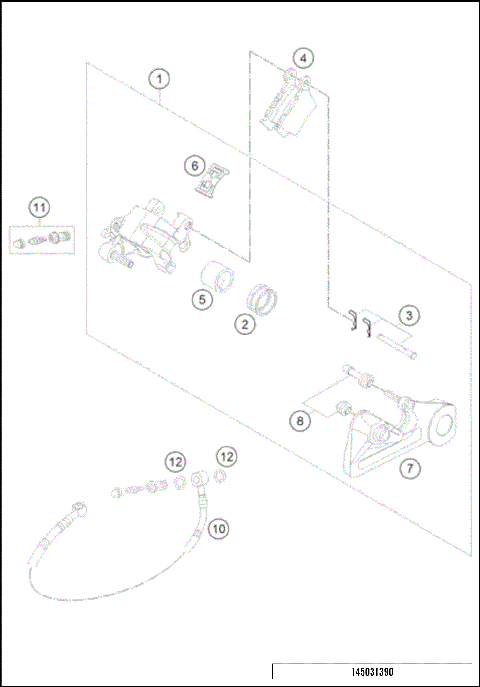 4
1
6
11
5
2
3
8
7
12
12
10
145031390