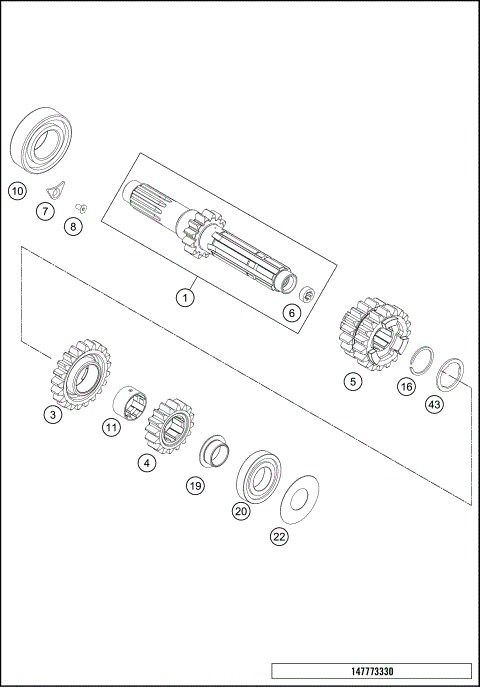 10
7
8
1
6
5
16
43
3
11
4
19
20
22
147773330