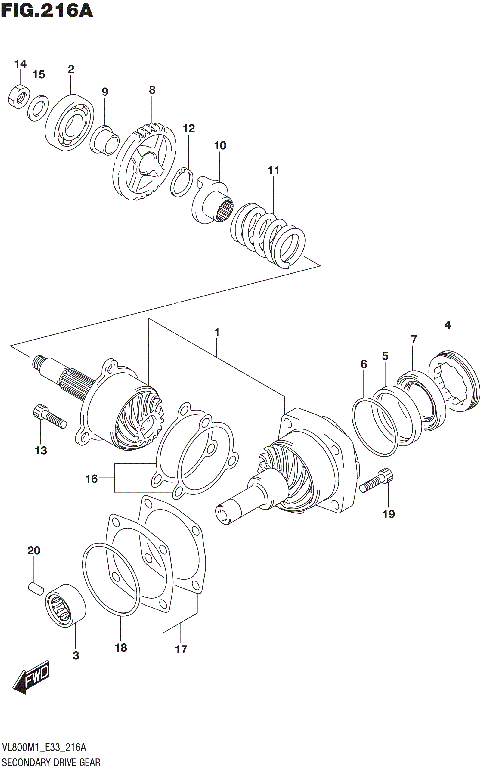 FIG.216A

14
15
2
9
8
12
10
11

1
4
7
5
6
13
16
19
20
3
18
17

FWD

VL800M1_E33_216A
SECONDARY DRIVE GEAR