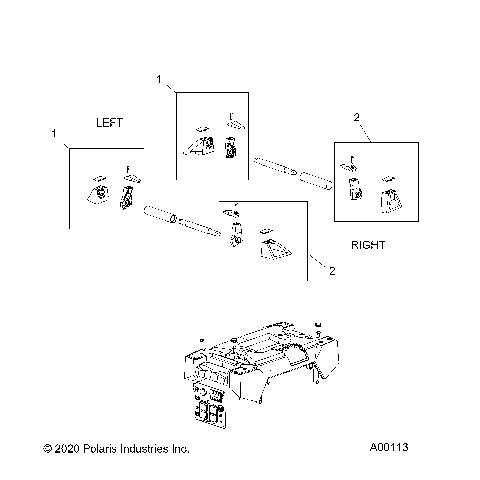 1

LEFT

1

2

RIGHT

2

© 2020 Polaris Industries Inc.

A00113