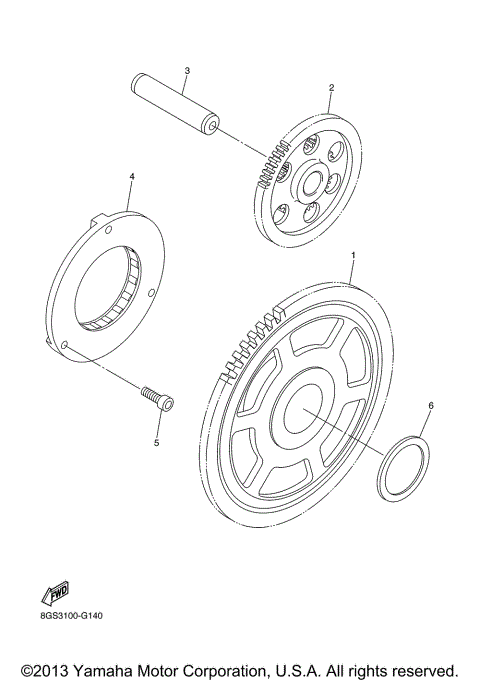 3

2

4

1

5

6

FWD

8GS3100-G140

©2013 Yamaha Motor Corporation, U.S.A. All rights reserved.