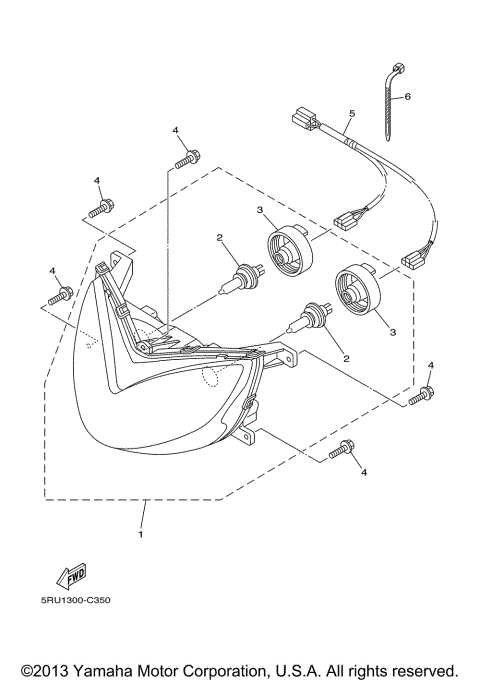 6
5
4
4
3
2
4
3
2
4
4
1
FWD
5RU1300-C350
©2013 Yamaha Motor Corporation, U.S.A. All rights reserved.