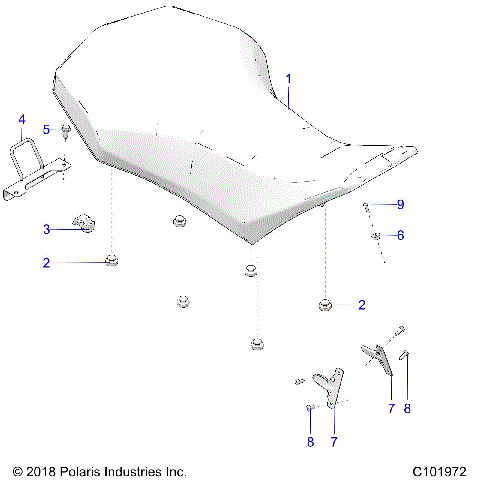 1
4
5
9
3
6
2
2
7
8
8
7

© 2018 Polaris Industries Inc.
C101972