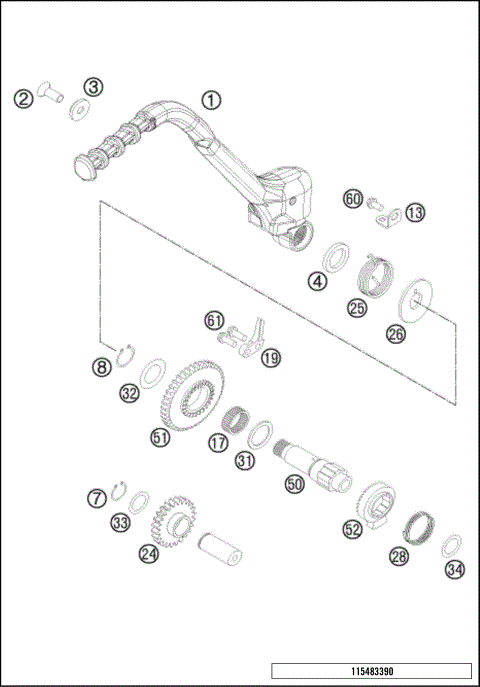 2
3
1
60
13
4
25
26
61
19
8
32
51
17
31
50
7
33
24
52
28
34
115483390