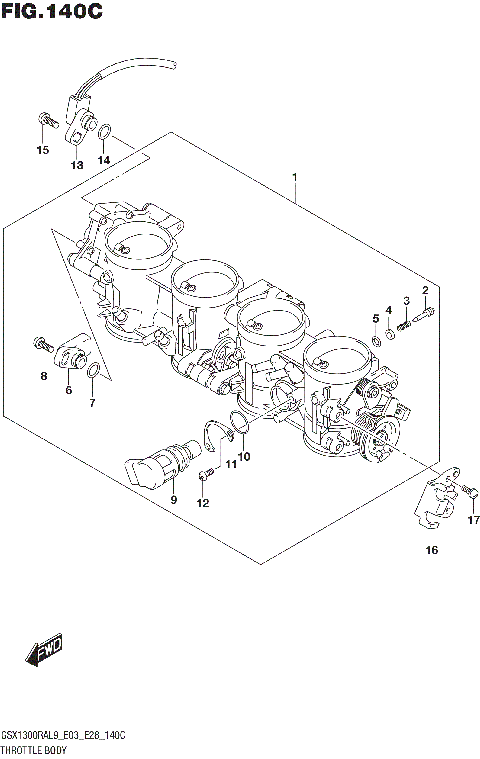 FIG.140C

15
13
14
1
2
3
4
5
8
6
7
10
11
9
12
17
16

FWD

GSX1300RAL9_E03_E28_140C
THROTTLE BODY