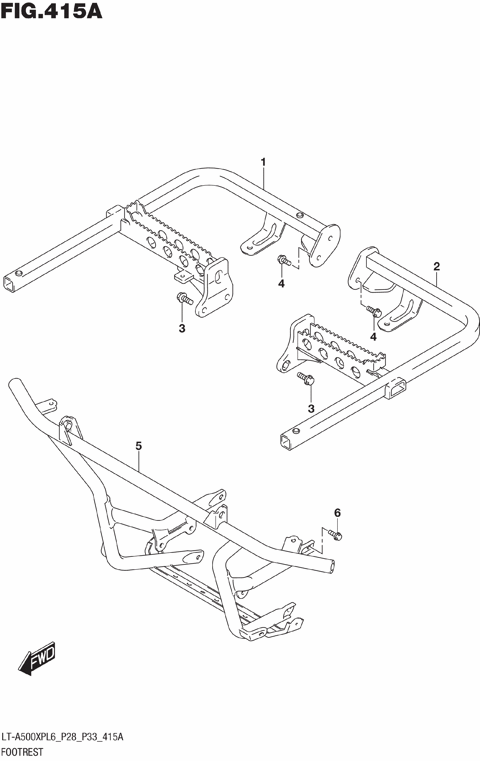 FIG.415A

1

2

4

3

4

3

5

6

FWD

LT-A500XPL6_P28_P33_415A
FOOTREST