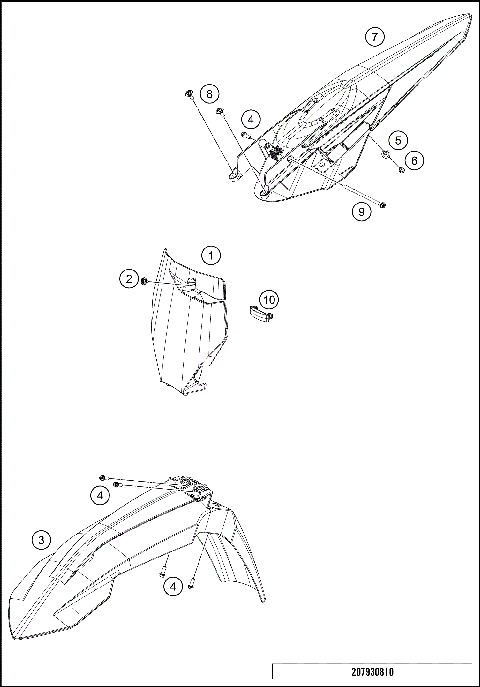 7
8
4
5
6
9
1
2
10
4
3
4
207930810