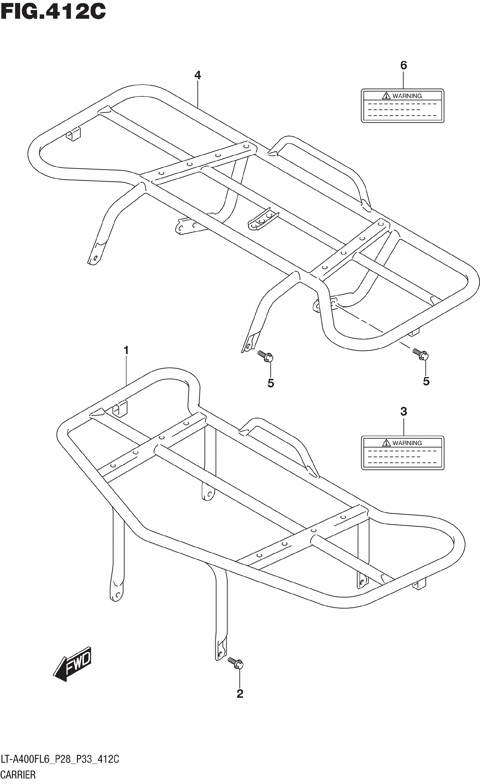 FIG.412C

4

6

WARNING

5

5

1

3

WARNING

FWD

2

LT-A400FL6_P28_P33_412C
CARRIER