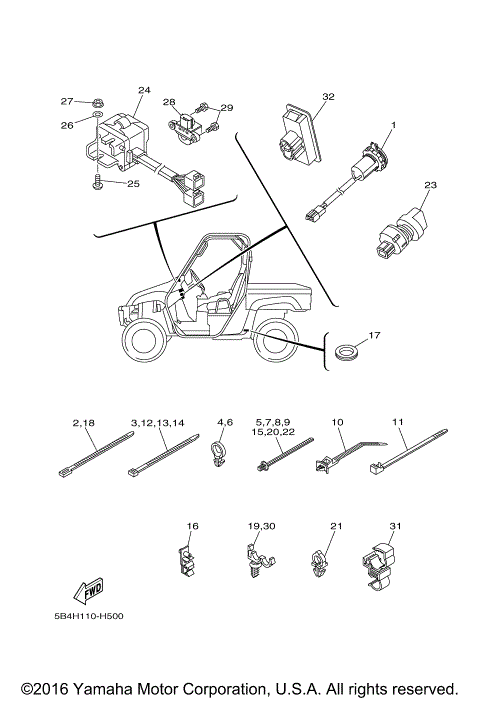 27
24
28
29
26
25
32
1
23
17
2,18
3,12,13,14
4,6
5,7,8,9
15,20,22
10
11
16
19,30
21
31
FWD
5B4H110-H500

©2016 Yamaha Motor Corporation, U.S.A. All rights reserved.