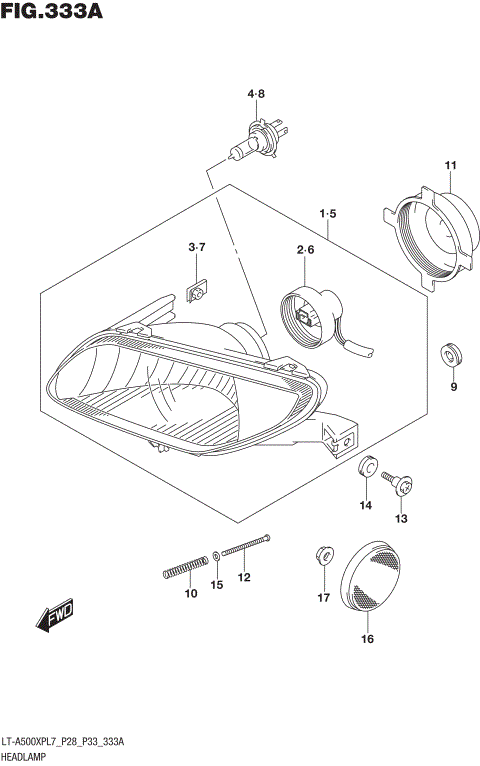 FIG.333A

4·8

11

1·5

3·7

2·6

9

14

13

10

15

12

17

16

FWD

LT-A500XPL7_P28_P33_333A
HEADLAMP