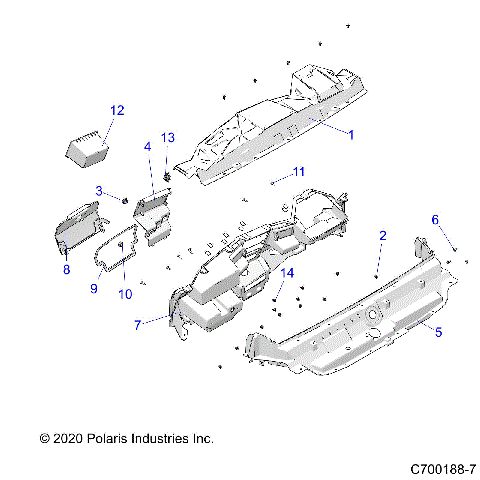 12
13
4
1
11
3
6
2
8
9
10
14
7
5
© 2020 Polaris Industries Inc.
C700188-7