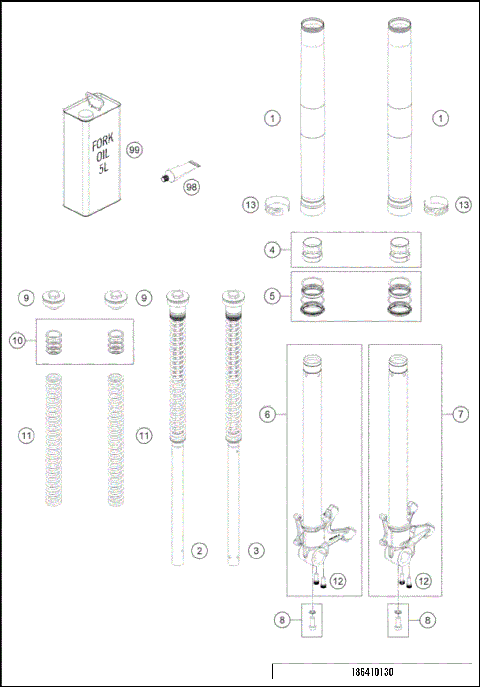 FORK OIL 5L

99

98

1

1

13

13

4

5

9

9

10

11

11

2

3

6

7

12

12

8

8

186410130