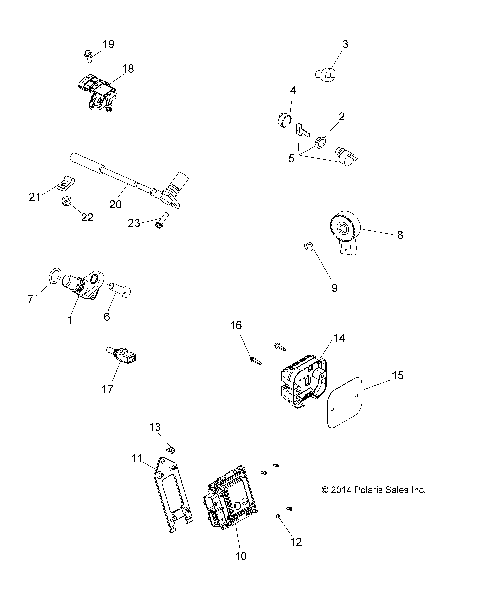 19
18
3
4
2
5
21
20
22
23
8
9
7
1
6
16
14
15
17
13
11
© 2014 Polaris Sales Inc.
12
10