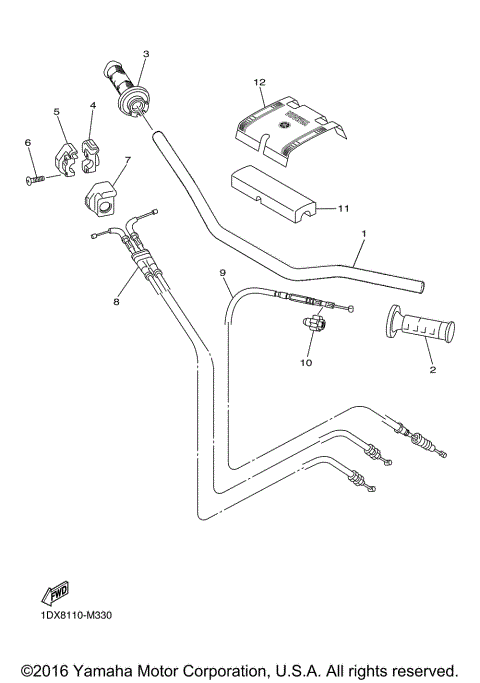 3

12

5

4

6

7

11

1

9

8

10

2

FWD

1DX8110-M330

©2016 Yamaha Motor Corporation, U.S.A. All rights reserved.