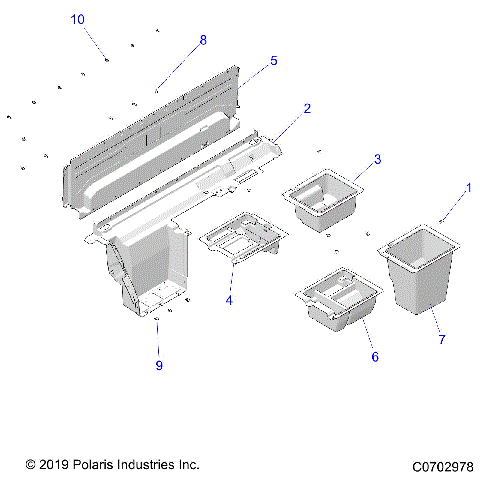 10
8
5
2
3
1
4
9
6
7

© 2019 Polaris Industries Inc.

C0702978