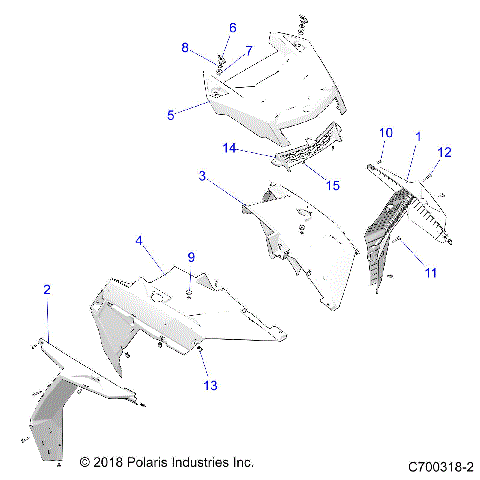 6
8
7
5
10
1
12
14
15
3
11
4
9
2
13
© 2018 Polaris Industries Inc.
C700318-2