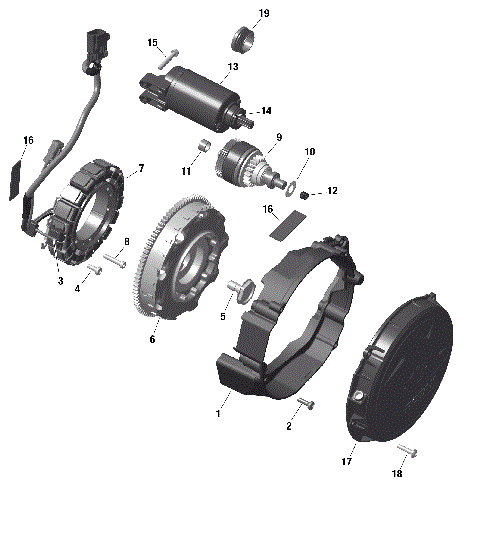 19
15
13
14
16
7
9
10
11
12
16
8
3
4
6
5
1
2
17
18