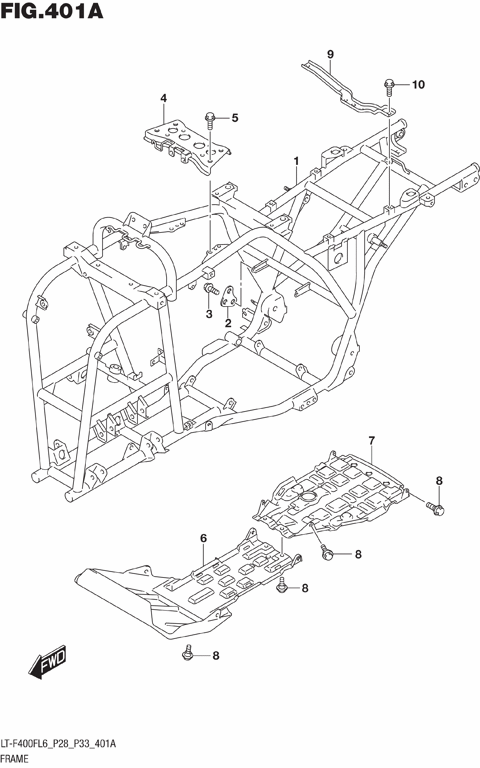 FIG.401A

9
10
4
5
1
3
2
7
8
6
8
8
8
FWD

LT-F400FL6_P28_P33_401A
FRAME