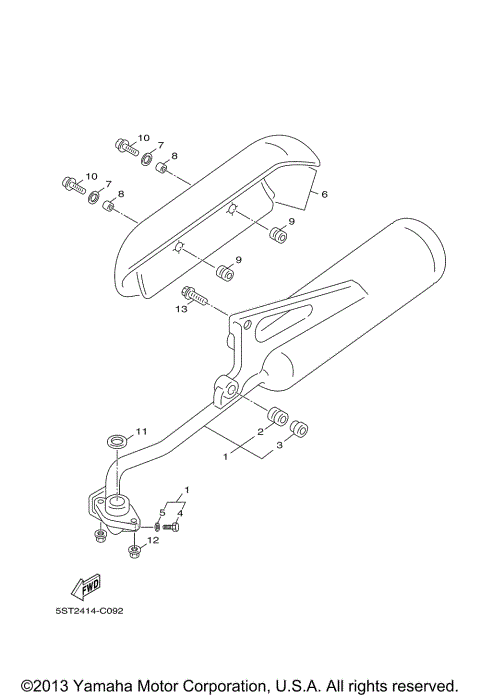 10
7
8
10
7
8
6
9
9
13
11
2
3
1
1
5
4
12
FWD
5ST2414-C092

©2013 Yamaha Motor Corporation, U.S.A. All rights reserved.