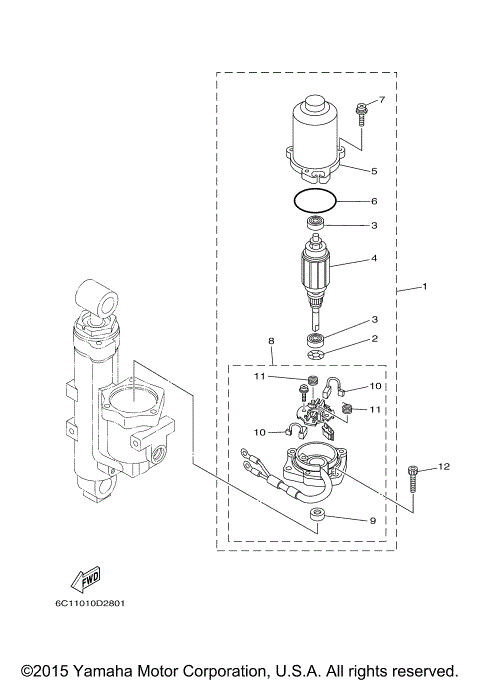 7
5
6
3
4
1
3
2
8
11
10
11
10
12
9
FWD
6C11010D2801
©2015 Yamaha Motor Corporation, U.S.A. All rights reserved.