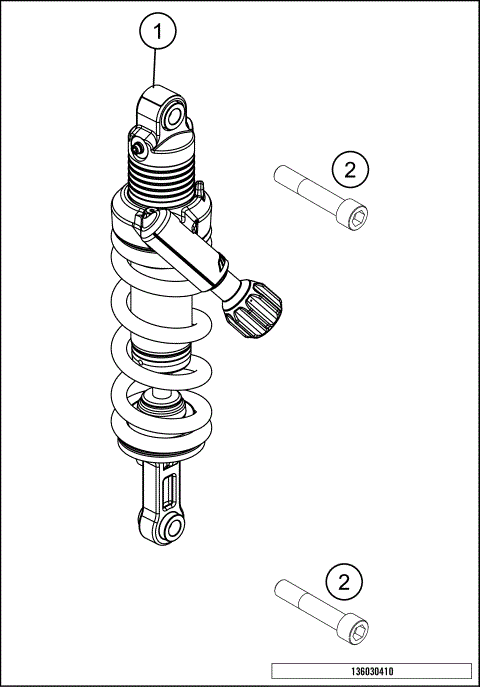 1

2

2

136030410