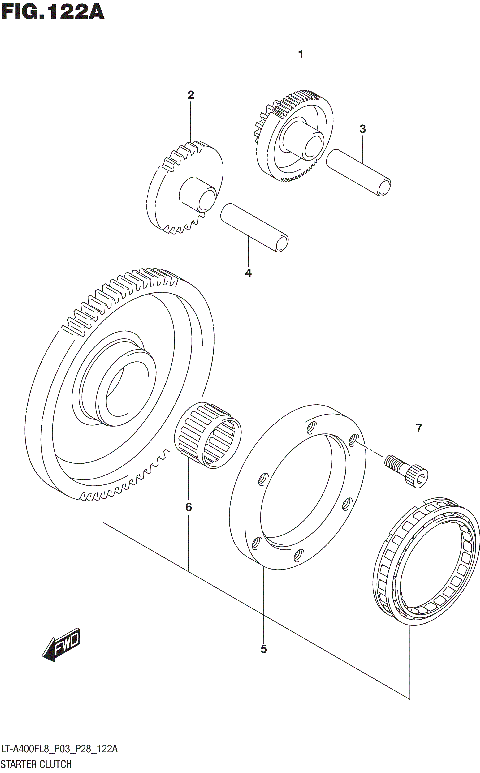 FIG.122A

1

2

3

4

7

6

5

FWD

LT-A400FL8_F03_P28_122A
STARTER CLUTCH