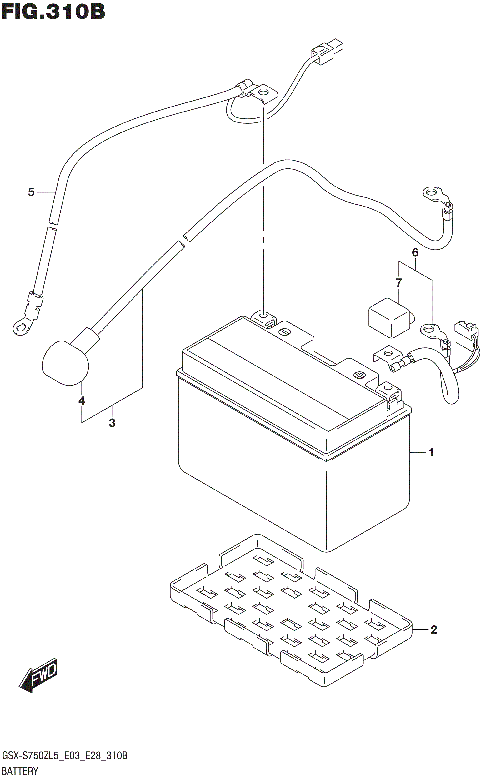 FIG.310B

5

6

7

4

3

1

2

FWD

GSX-S750ZL5_E03_E28_310B
BATTERY