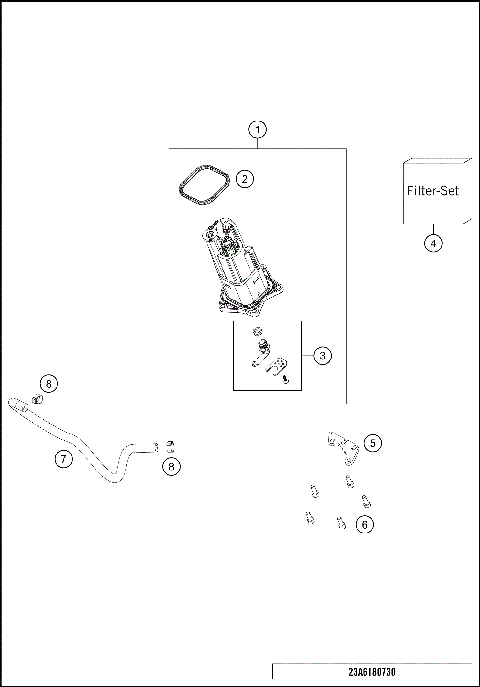 1

2

Filter-Set

4

3

8

7

8

5

6

23A6180730