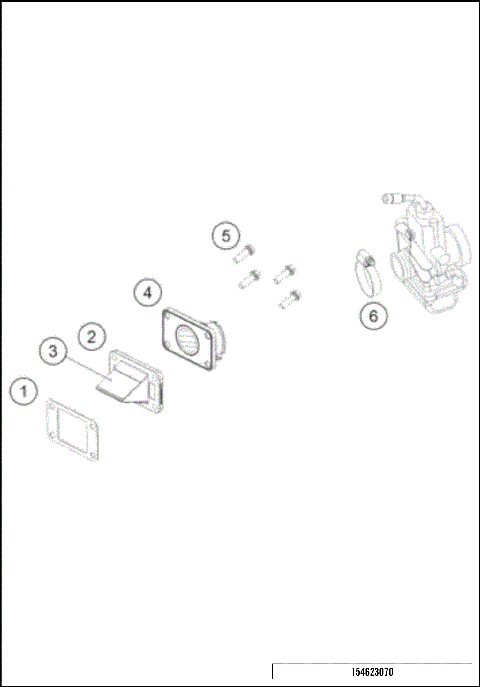 5

4

6

2

3

1

154623070