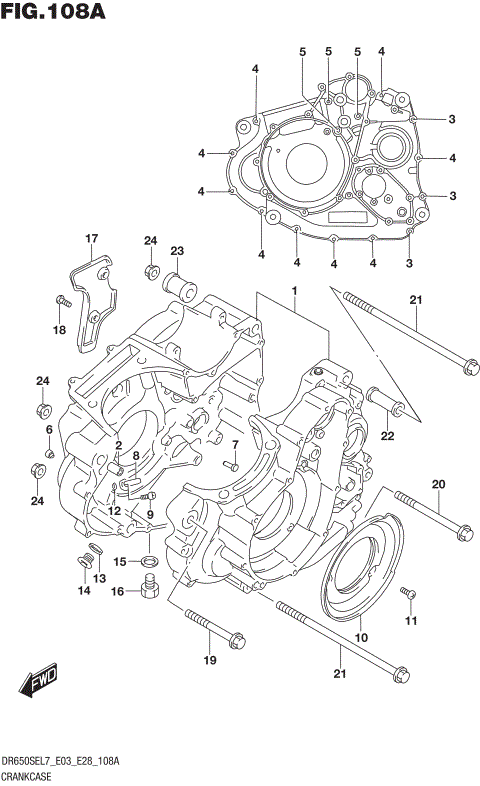 FIG.108A

5 5 5 4
4
3
4
4
4
3
4
4
4
4
3

17
24
23
1
21
18
24
6
2
8
7
22
24
12
9
20
15
13
14
16
11
10
19
21
FWD

DR650SEL7_E03_E28_108A
CRANKCASE