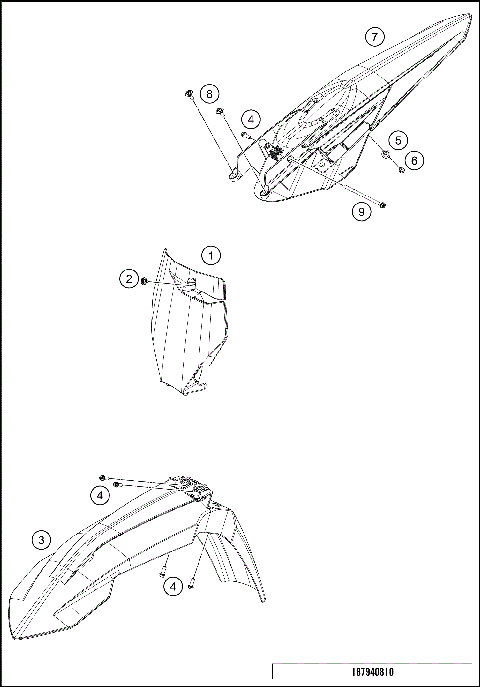 7
8
4
5
6
9
1
2
4
3
4
187940810