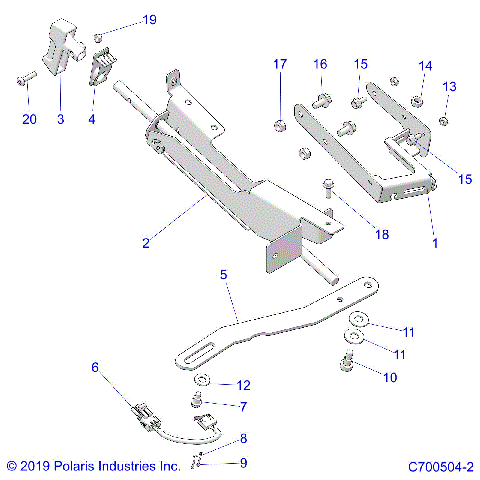 19
17
16
15
14
13
20
3
4
15
18
1
2
5
11
11
10
6
12
7
8
9
© 2019 Polaris Industries Inc.
C700504-2