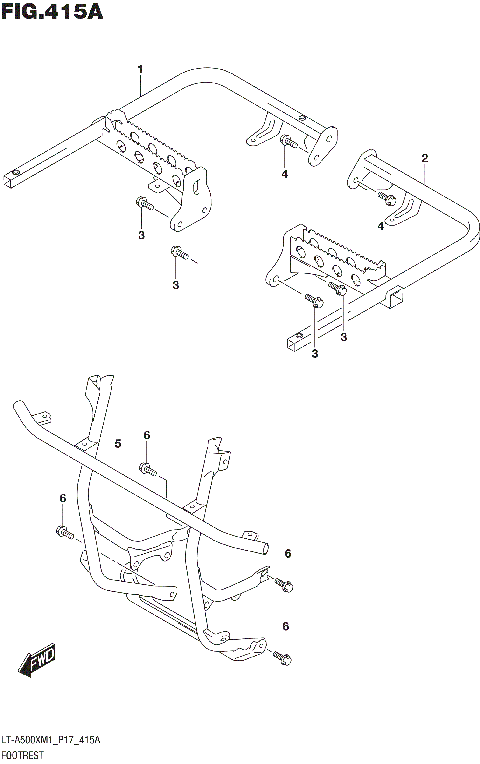 FIG.415A

1

2

4

4

3

3

3

3

5

6

6

6

6

FWD

LT-A500XM1_P17_415A
FOOTREST