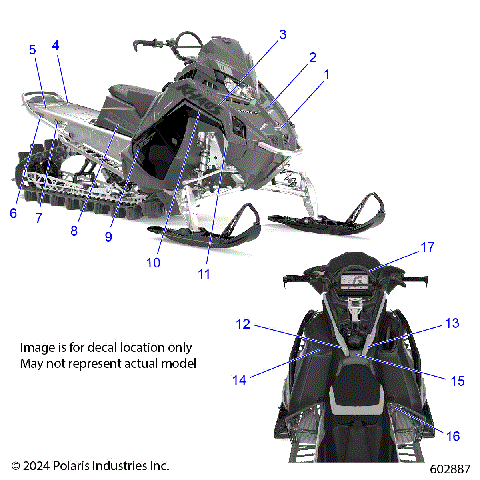 5
4
3
2
1
6
7
8
9
10
11
17
12
13
14
15
16

Image is for decal location only
May not represent actual model

© 2024 Polaris Industries Inc.

602887