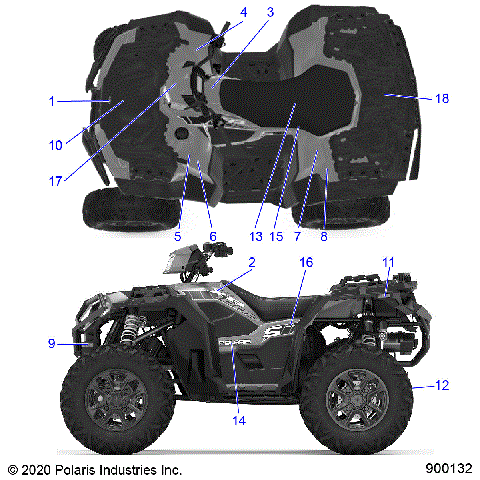 4
3
1
18
10
17
5
6
13
15
7
8
2
16
11
9
12
14
© 2020 Polaris Industries Inc.
900132