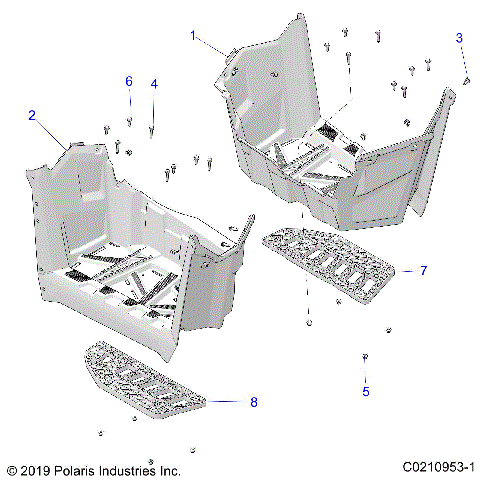 1
3
6
4
2
7
5
8
© 2019 Polaris Industries Inc.
C0210953-1