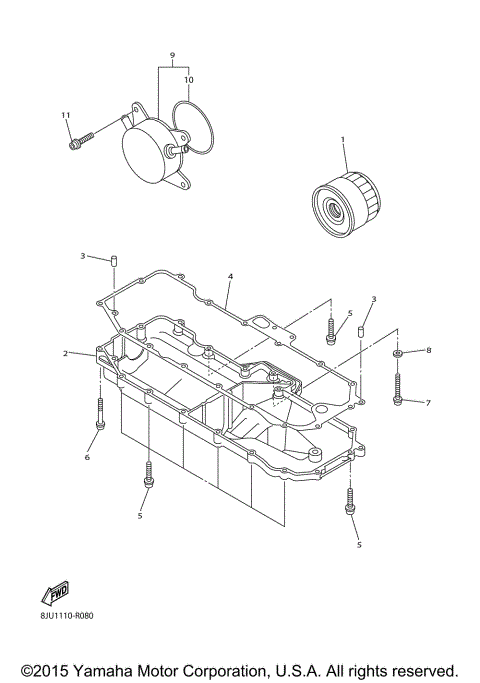 9
10
11
1
3
4
3
5
2
8
7
6
5
5
FWD
8JU1110-R080
©2015 Yamaha Motor Corporation, U.S.A. All rights reserved.