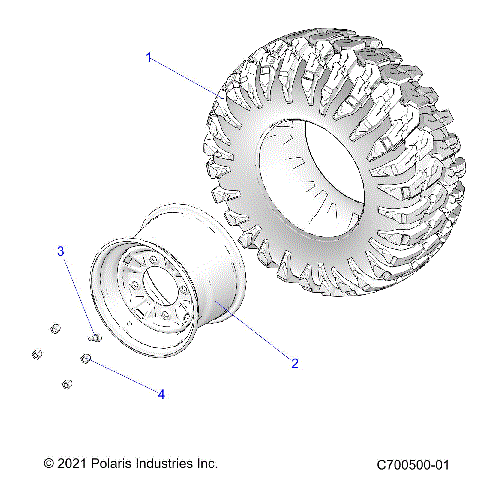 1

3

2

4

© 2021 Polaris Industries Inc.

C700500-01