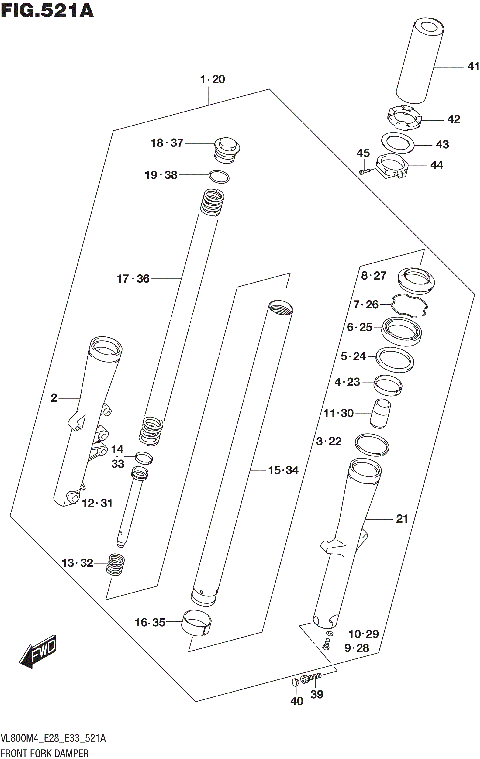 FIG.521A

1·20

41

42

43

45

44

18·37

19·38

17·36

8·27

7·26

6·25

5·24

4·23

11·30

3·22

2

14

33

12·31

15·34

21

13·32

16·35

10·29

9·28

FWD

40

39

VL800M4_E28_E33_521A
FRONT FORK DAMPER